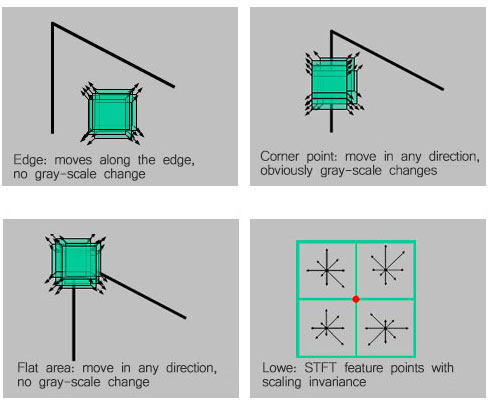 Edge: moves along the edge, no gray-scale change

Corner point: move in any direction, obviously gray-scale changes

Flat area: move in any direction, no gray-scale change

Lowe: STFT feature points with scaling invariance