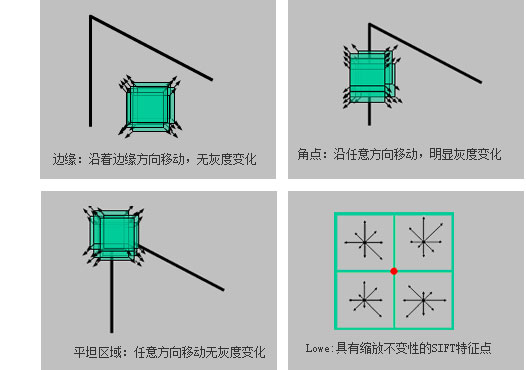 边缘：沿着边缘方向移动，无灰度变化

角点：沿任意方向移动，明显灰度变化

平坦区域：任意方向移动无灰度变化

Lowe:具有缩放不变性的SIFT特征点